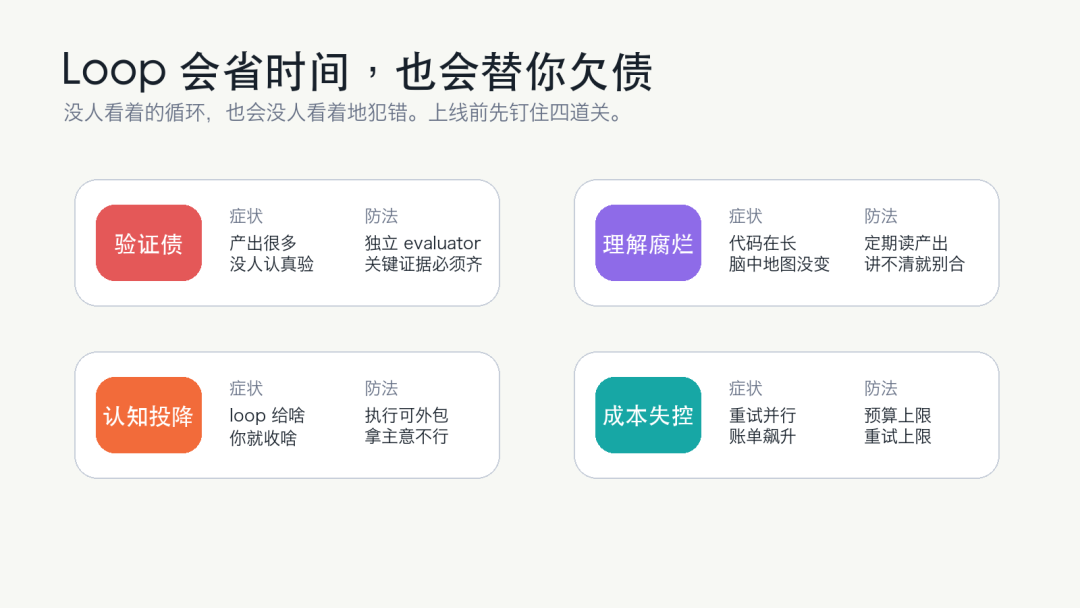 Loop 会省时间，也会替你欠债

没人看着的循环，也会没人看着地犯错。上线前先钉住四道关。

验证债

症状
产出很多
没人认真验

防法
独立 evaluator
关键证据必须齐

理解腐烂

症状
代码在长
脑中地图没变

防法
定期读产出
讲不清就别合

认知投降

症状
loop 给啥
你就收啥

防法
执行可外包
拿主意不行

成本失控

症状
重试并行
账单飙升

防法
预算上限
重试上限