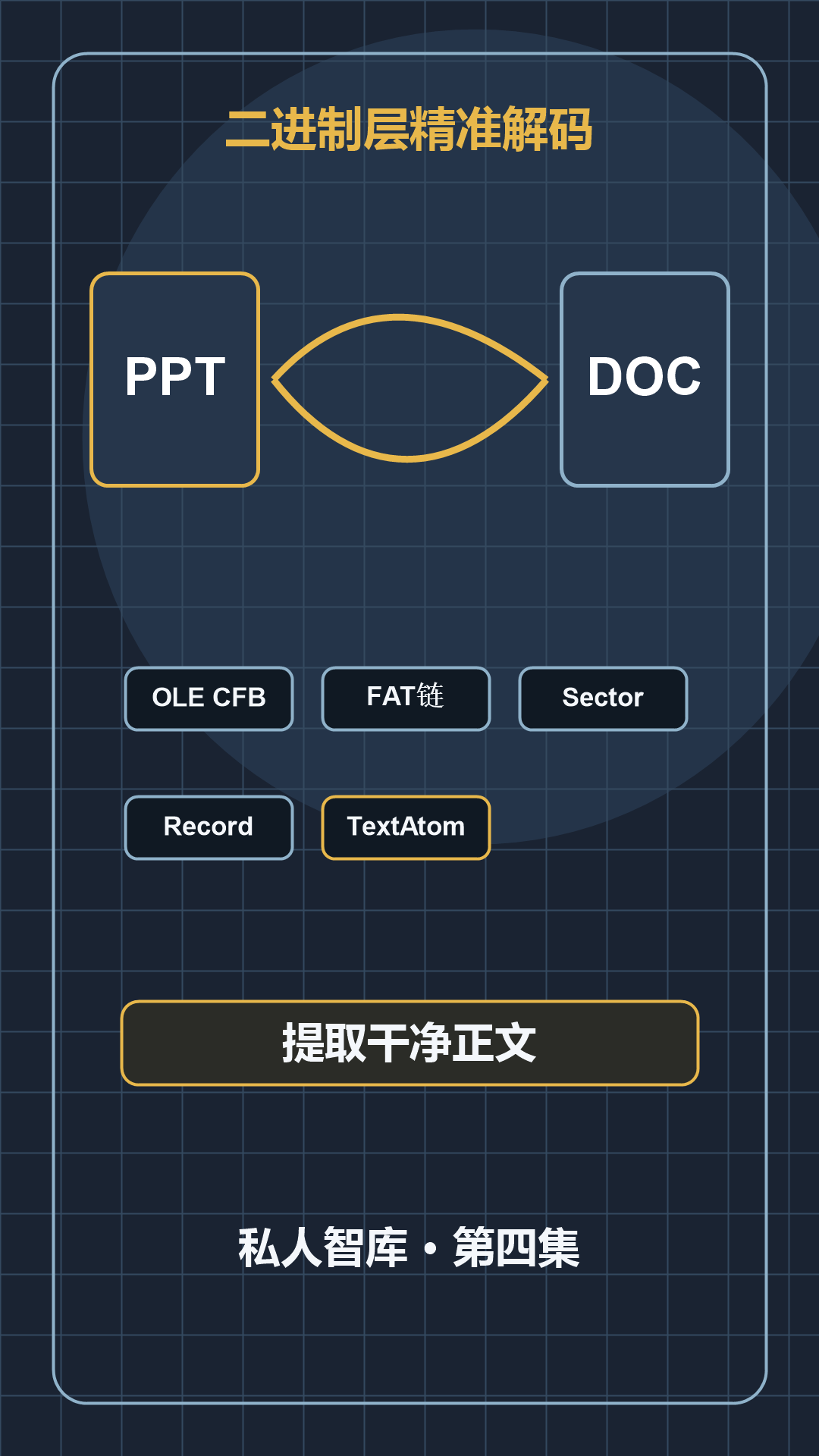 二进制层精准解码

PPT

DOC

OLE CFB

FAT链

Sector

Record

TextAtom

提取干净正文

私人智库 · 第四集