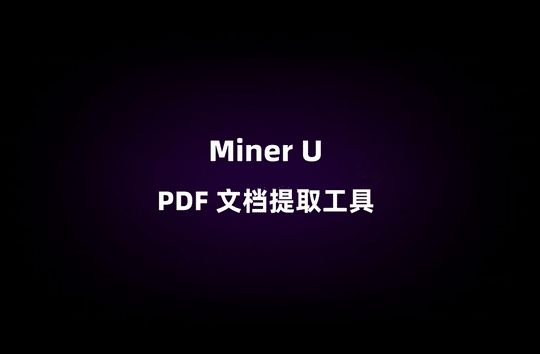 Miner U

PDF 文档提取工具